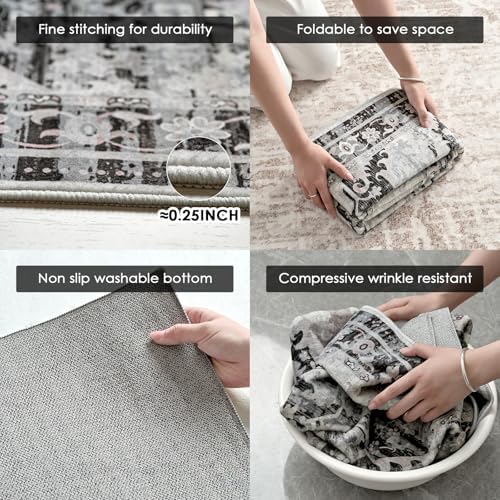 Fine stitching for durability

≈0.25INCH

Foldable to save space

Non slip washable bottom

Compressive wrinkle resistant