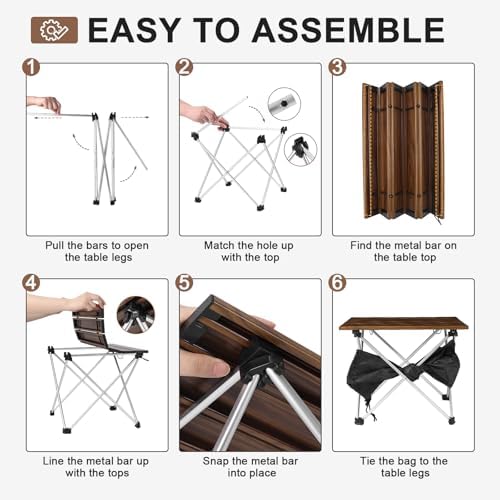 EASY TO ASSEMBLE

1
Pull the bars to open the table legs

2
Match the hole up with the top

3
Find the metal bar on the table top

4
Line the metal bar up with the tops

5
Snap the metal bar into place

6
Tie the bag to the table legs