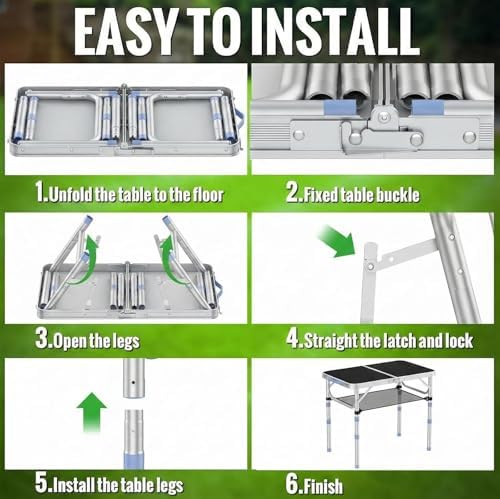 EASY TO INSTALL

1.Unfold the table to the floor

2.Fixed table buckle

3.Open the legs

4.Straight the latch and lock

5.Install the table legs

6.Finish