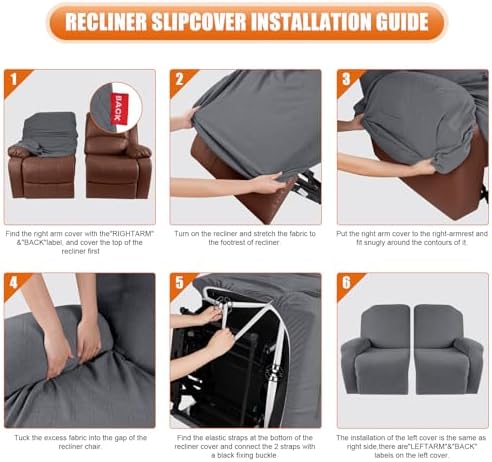 RECLINER SLIPCOVER INSTALLATION GUIDE

1

BACK

Find the right arm cover with the"RIGHTARM" &"BACK"label, and cover the top of the recliner first

2

Turn on the recliner and stretch the fabric to the footrest of recliner

3

Put the right arm cover to the right-armrest and fit snugly around the contours of it.

4

Tuck the excess fabric into the gap of the recliner chair.

5

Find the elastic straps at the bottom of the recliner cover and connect the 2 straps with a black fixing buckle.

6

The installation of the left cover is the same as right side,there are"LEFTARM"&"BACK" labels on the left cover.