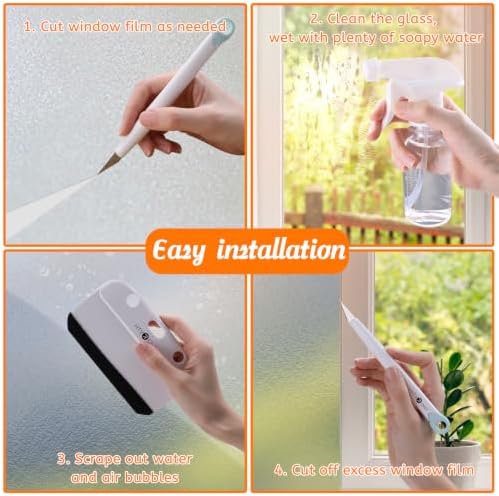 1. Cut window film as needed

2. Clean the glass, wet with plenty of soapy water

Easy installation

3. Scrape out water and air bubbles

4. Cut off excess window film