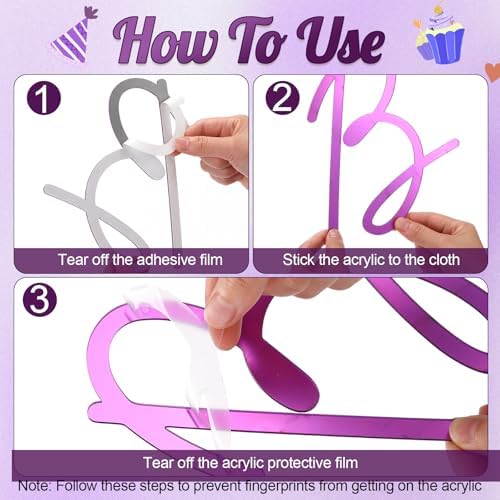 How To Use

1
Tear off the adhesive film

2
Stick the acrylic to the cloth

3
Tear off the acrylic protective film

Note: Follow these steps to prevent fingerprints from getting on the acrylic