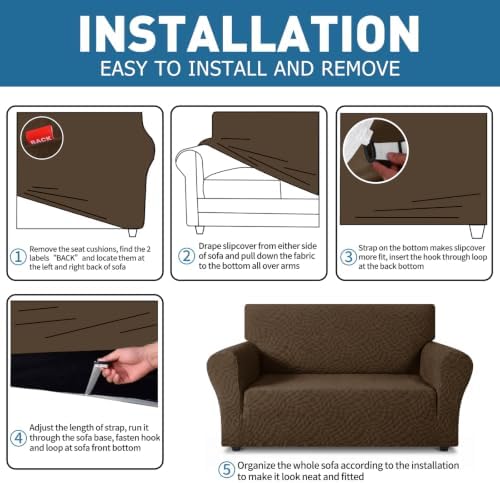 INSTALLATION
EASY TO INSTALL AND REMOVE

BACK

1 Remove the seat cushions, find the 2 labels "BACK" and locate them at the left and right back of sofa

2 Drape slipcover from either side of sofa and pull down the fabric to the bottom all over arms

3 Strap on the bottom makes slipcover more fit, insert the hook through loop at the back bottom

4 Adjust the length of strap, run it through the sofa base, fasten hook and loop at sofa front bottom

5 Organize the whole sofa according to the installation to make it look neat and fitted