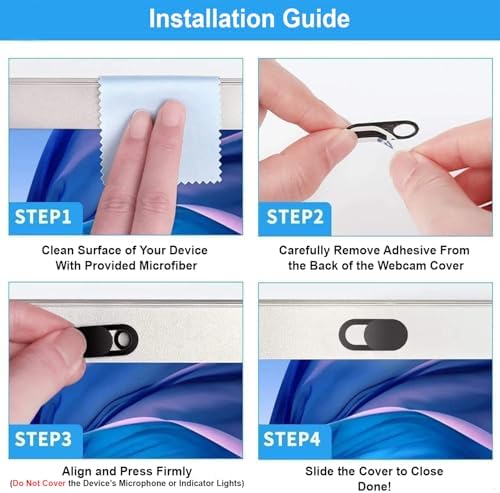 Installation Guide

STEP1

Clean Surface of Your Device With Provided Microfiber

STEP2

Carefully Remove Adhesive From the Back of the Webcam Cover

STEP3

Align and Press Firmly
(Do Not Cover the Device's Microphone or Indicator Lights)

STEP4

Slide the Cover to Close
Done!