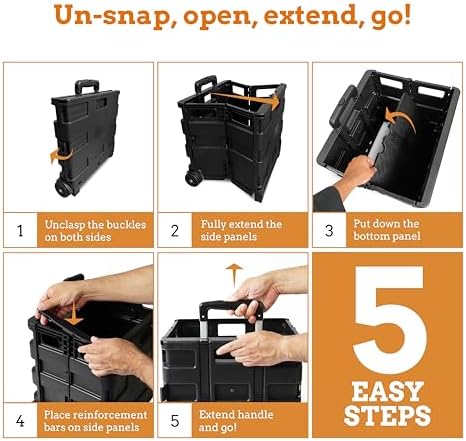 Un-snap, open, extend, go!

1 Unclasp the buckles on both sides

2 Fully extend the side panels

3 Put down the bottom panel

4 Place reinforcement bars on side panels

5 Extend handle and go!

5 EASY STEPS