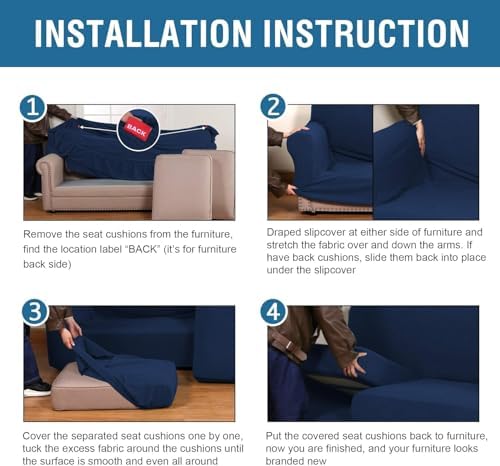 INSTALLATION INSTRUCTION

1

BACK

Remove the seat cushions from the furniture, find the location label "BACK" (it's for furniture back side)

2

Draped slipcover at either side of furniture and stretch the fabric over and down the arms. If have back cushions, slide them back into place under the slipcover

3

Cover the separated seat cushions one by one, tuck the excess fabric around the cushions until the surface is smooth and even all around

4

Put the covered seat cushions back to furniture, now you are finished, and your furniture looks branded new