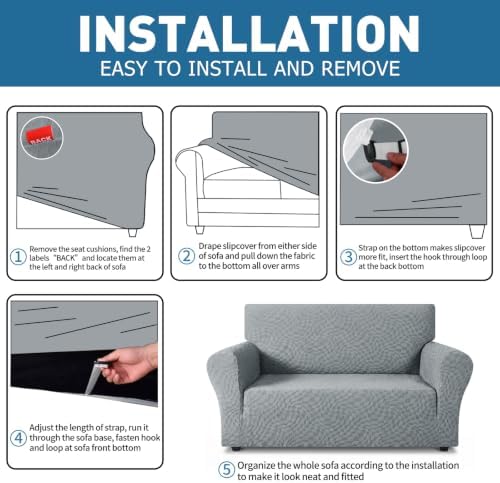 INSTALLATION
EASY TO INSTALL AND REMOVE

BACK

1 Remove the seat cushions, find the 2 labels "BACK" and locate them at the left and right back of sofa

2 Drape slipcover from either side of sofa and pull down the fabric to the bottom all over arms

3 Strap on the bottom makes slipcover more fit, insert the hook through loop at the back bottom

4 Adjust the length of strap, run it through the sofa base, fasten hook and loop at sofa front bottom

5 Organize the whole sofa according to the installation to make it look neat and fitted