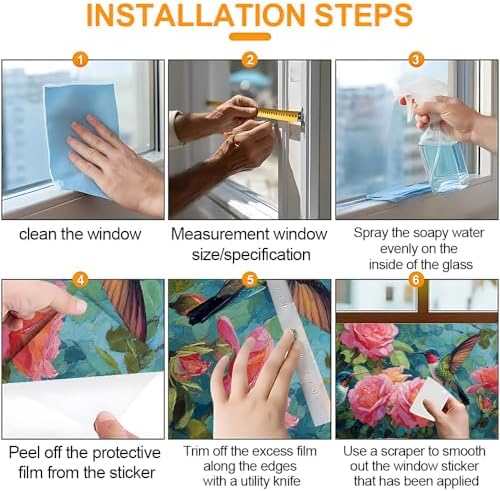 INSTALLATION STEPS

1

clean the window

2

Measurement window size/specification

3

Spray the soapy water evenly on the inside of the glass

4

Peel off the protective film from the sticker

5

Trim off the excess film along the edges with a utility knife

6

Use a scraper to smooth out the window sticker that has been applied