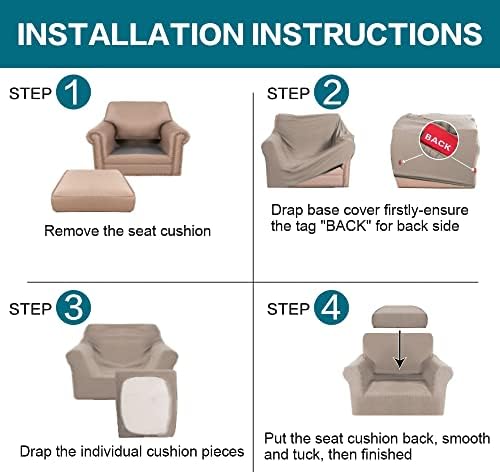 INSTALLATION INSTRUCTIONS

STEP 1

Remove the seat cushion

STEP 2

BACK

Drap base cover firstly-ensure the tag "BACK" for back side

STEP 3

Drap the individual cushion pieces

STEP 4

Put the seat cushion back, smooth and tuck, then finished