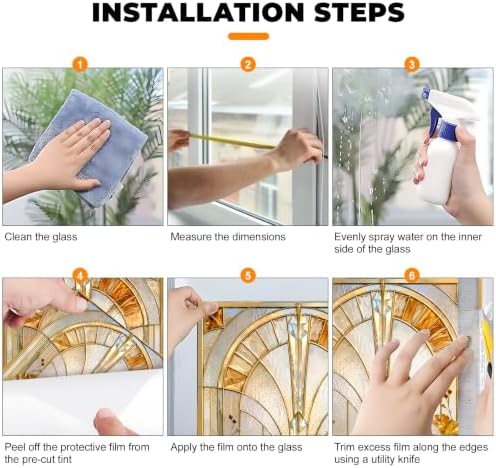 INSTALLATION STEPS

1

Clean the glass

2

Measure the dimensions

3

Evenly spray water on the inner side of the glass

4

Peel off the protective film from the pre-cut tint

5

Apply the film onto the glass

6

Trim excess film along the edges using a utility knife