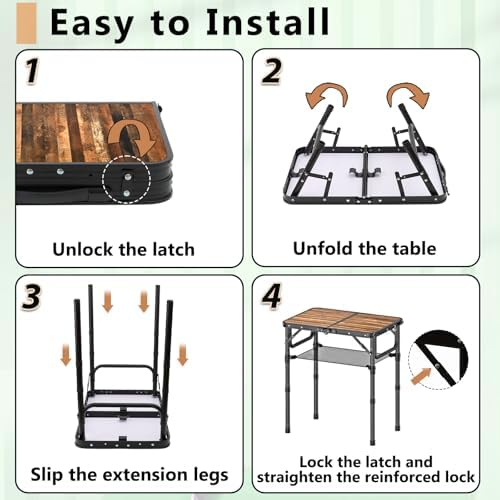 Easy to Install

1

Unlock the latch

2

Unfold the table

3

Slip the extension legs

4

Lock the latch and straighten the reinforced lock