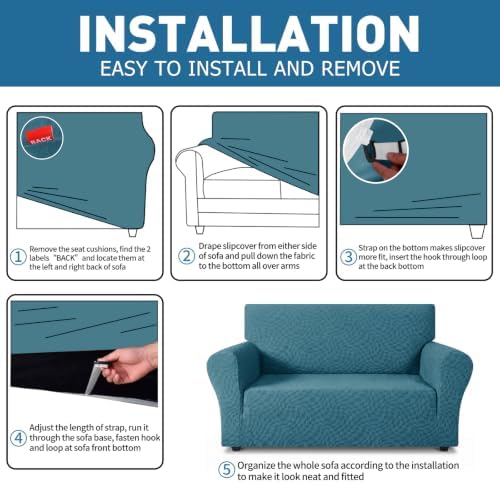 INSTALLATION
EASY TO INSTALL AND REMOVE

BACK

1 Remove the seat cushions, find the 2 labels "BACK" and locate them at the left and right back of sofa

2 Drape slipcover from either side of sofa and pull down the fabric to the bottom all over arms

3 Strap on the bottom makes slipcover more fit, insert the hook through loop at the back bottom

4 Adjust the length of strap, run it through the sofa base, fasten hook and loop at sofa front bottom

5 Organize the whole sofa according to the installation to make it look neat and fitted