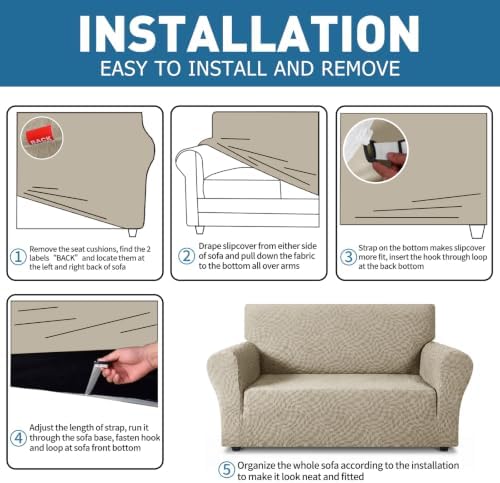 INSTALLATION
EASY TO INSTALL AND REMOVE

BACK

① Remove the seat cushions, find the 2 labels "BACK" and locate them at the left and right back of sofa

② Drape slipcover from either side of sofa and pull down the fabric to the bottom all over arms

③ Strap on the bottom makes slipcover more fit, insert the hook through loop at the back bottom

④ Adjust the length of strap, run it through the sofa base, fasten hook and loop at sofa front bottom

⑤ Organize the whole sofa according to the installation to make it look neat and fitted