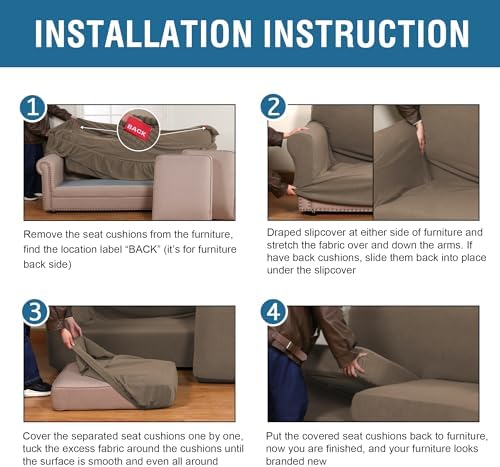 INSTALLATION INSTRUCTION

1

BACK

Remove the seat cushions from the furniture, find the location label "BACK" (it's for furniture back side)

2

Draped slipcover at either side of furniture and stretch the fabric over and down the arms. If have back cushions, slide them back into place under the slipcover

3

Cover the separated seat cushions one by one, tuck the excess fabric around the cushions until the surface is smooth and even all around

4

Put the covered seat cushions back to furniture, now you are finished, and your furniture looks branded new