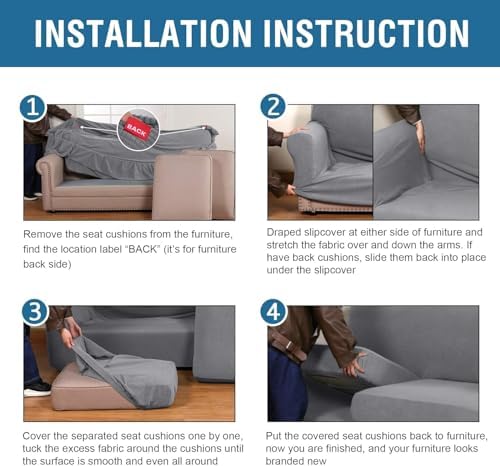 INSTALLATION INSTRUCTION

1

BACK

Remove the seat cushions from the furniture, find the location label "BACK" (it's for furniture back side)

2

Draped slipcover at either side of furniture and stretch the fabric over and down the arms. If have back cushions, slide them back into place under the slipcover

3

Cover the separated seat cushions one by one, tuck the excess fabric around the cushions until the surface is smooth and even all around

4

Put the covered seat cushions back to furniture, now you are finished, and your furniture looks branded new