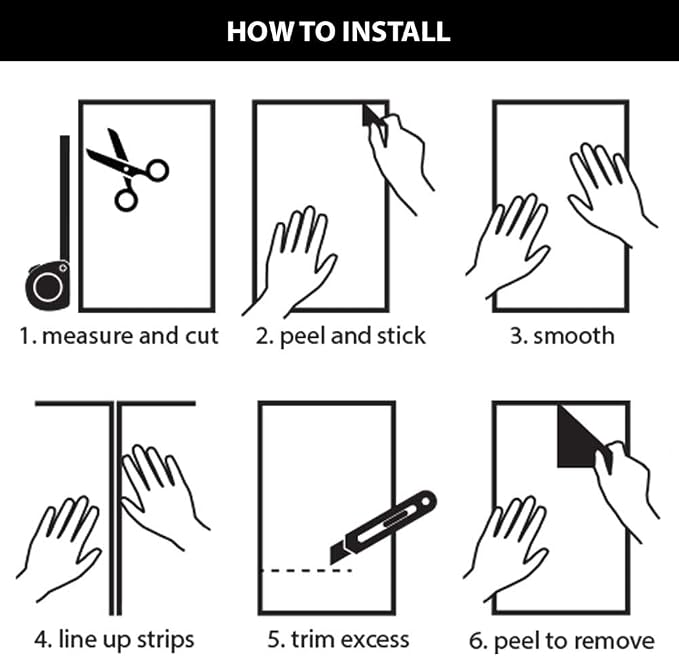 HOW TO INSTALL

1. measure and cut

2. peel and stick

3. smooth

4. line up strips

5. trim excess

6. peel to remove