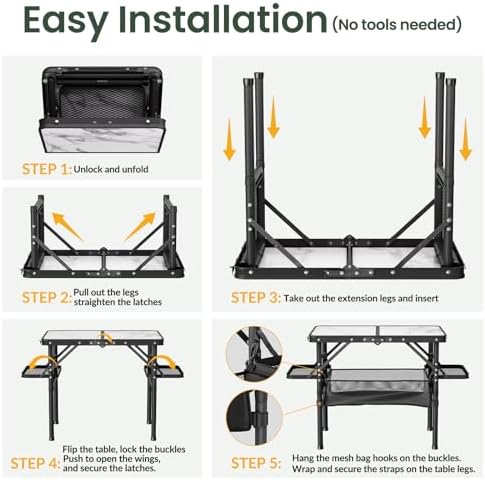 Easy Installation (No tools needed)

STEP 1: Unlock and unfold

STEP 2: Pull out the legs straighten the latches

STEP 3: Take out the extension legs and insert

STEP 4: Flip the table, lock the buckles Push to open the wings, and secure the latches.

STEP 5: Hang the mesh bag hooks on the buckles. Wrap and secure the straps on the table legs.