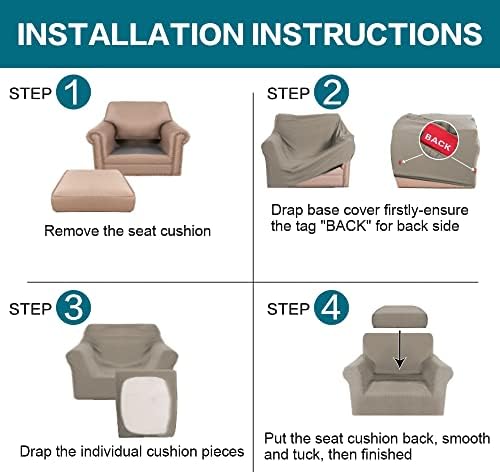 INSTALLATION INSTRUCTIONS

STEP 1

Remove the seat cushion

STEP 2

BACK

Drap base cover firstly-ensure the tag "BACK" for back side

STEP 3

Drap the individual cushion pieces

STEP 4

Put the seat cushion back, smooth and tuck, then finished