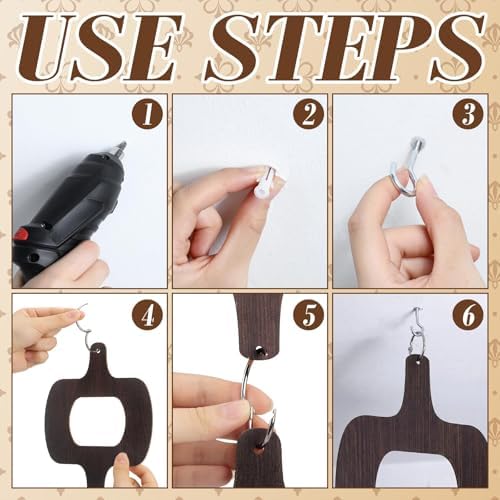 USE STEPS

1

2

3

4

5

6