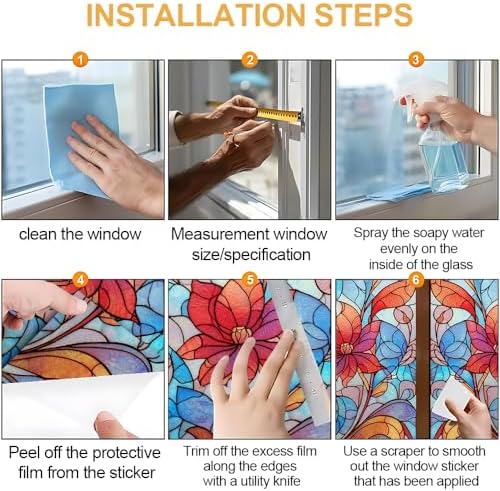 INSTALLATION STEPS

1

clean the window

2

Measurement window size/specification

3

Spray the soapy water evenly on the inside of the glass

4

Peel off the protective film from the sticker

5

Trim off the excess film along the edges with a utility knife

6

Use a scraper to smooth out the window sticker that has been applied