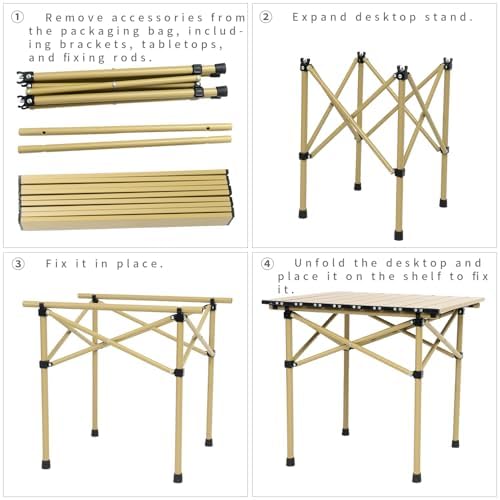 ① Remove accessories from the packaging bag, including brackets, tabletops, and fixing rods.

② Expand desktop stand.

③ Fix it in place.

④ Unfold the desktop and place it on the shelf to fix it.