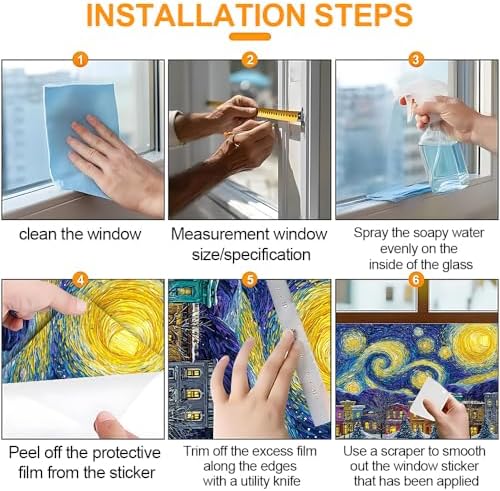 INSTALLATION STEPS

1

clean the window

2

Measurement window size/specification

3

Spray the soapy water evenly on the inside of the glass

4

Peel off the protective film from the sticker

5

Trim off the excess film along the edges with a utility knife

6

Use a scraper to smooth out the window sticker that has been applied