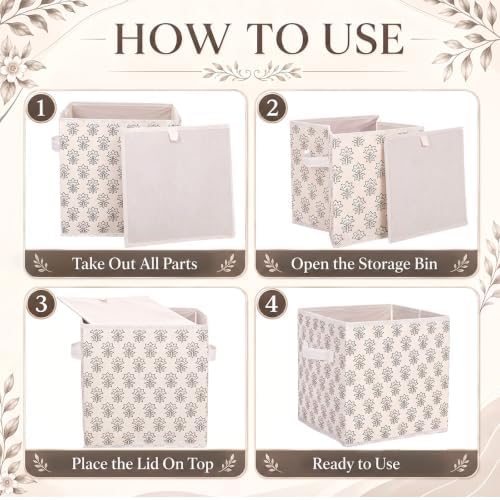 HOW TO USE

1

Take Out All Parts

2

Open the Storage Bin

3

Place the Lid On Top

4

Ready to Use