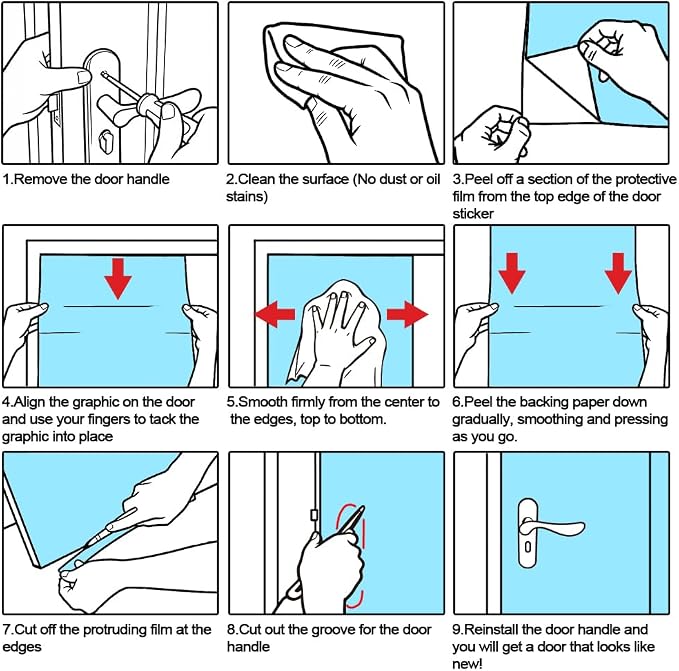 1.Remove the door handle

2.Clean the surface (No dust or oil stains)

3.Peel off a section of the protective film from the top edge of the door sticker

4.Align the graphic on the door and use your fingers to tack the graphic into place

5.Smooth firmly from the center to the edges, top to bottom.

6.Peel the backing paper down gradually, smoothing and pressing as you go.

7.Cut off the protruding film at the edges

8.Cut out the groove for the door handle

9.Reinstall the door handle and you will get a door that looks like new!