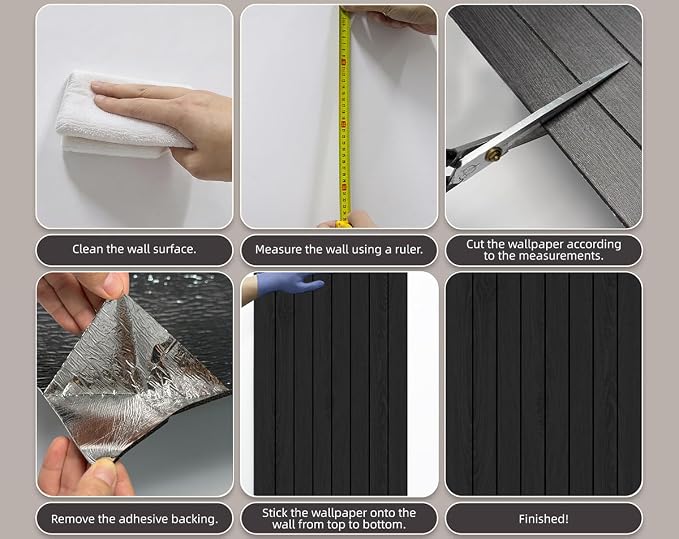 Clean the wall surface.

Measure the wall using a ruler.

Cut the wallpaper according to the measurements.

Remove the adhesive backing.

Stick the wallpaper onto the wall from top to bottom.

Finished!