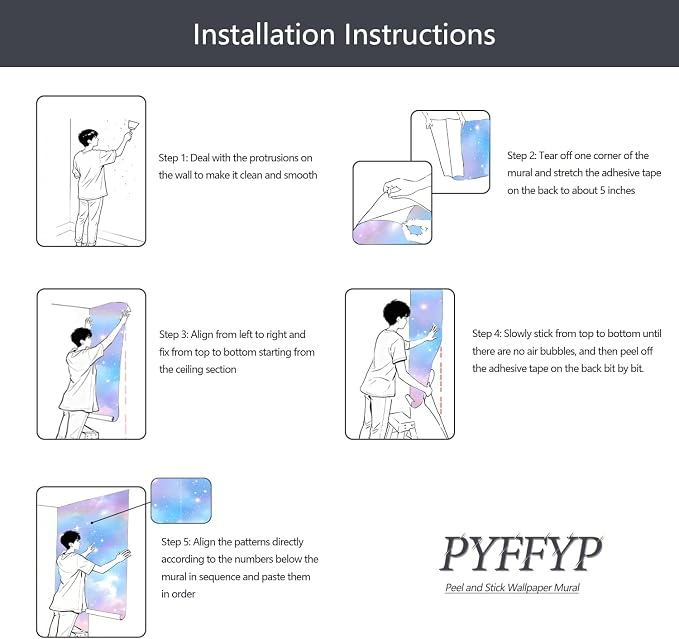 Installation Instructions

Step 1: Deal with the protrusions on the wall to make it clean and smooth

Step 2: Tear off one corner of the mural and stretch the adhesive tape on the back to about 5 inches

Step 3: Align from left to right and fix from top to bottom starting from the ceiling section

Step 4: Slowly stick from top to bottom until there are no air bubbles, and then peel off the adhesive tape on the back bit by bit.

Step 5: Align the patterns directly according to the numbers below the mural in sequence and paste them in order

PYFFYP

Peel and Stick Wallpaper Mural