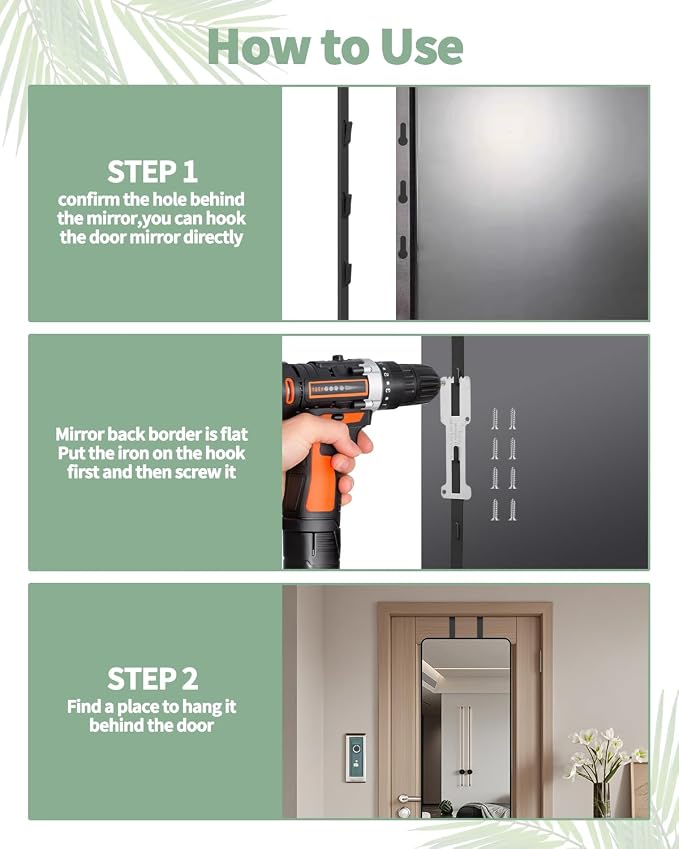 How to Use

STEP 1
confirm the hole behind the mirror,you can hook the door mirror directly

Mirror back border is flat
Put the iron on the hook first and then screw it

STEP 2
Find a place to hang it behind the door