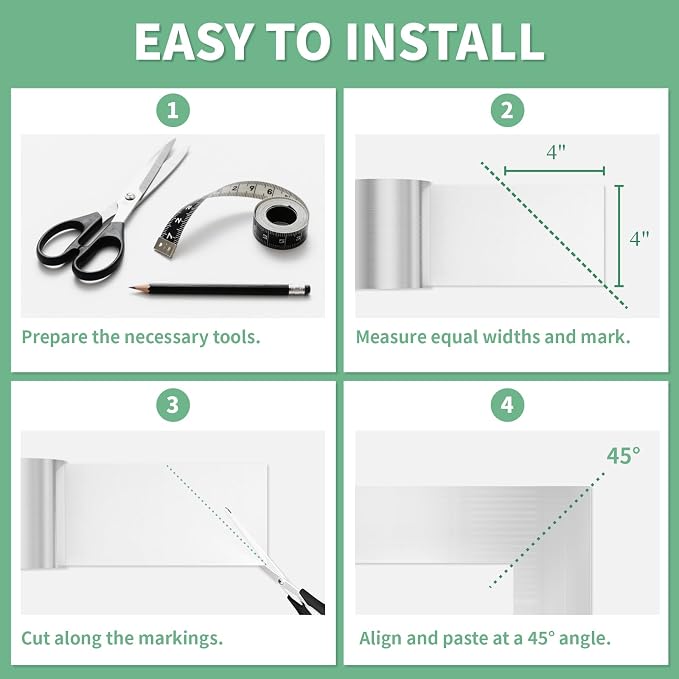 EASY TO INSTALL

1

Prepare the necessary tools.

2

4"

4"

Measure equal widths and mark.

3

Cut along the markings.

4

45°

Align and paste at a 45° angle.