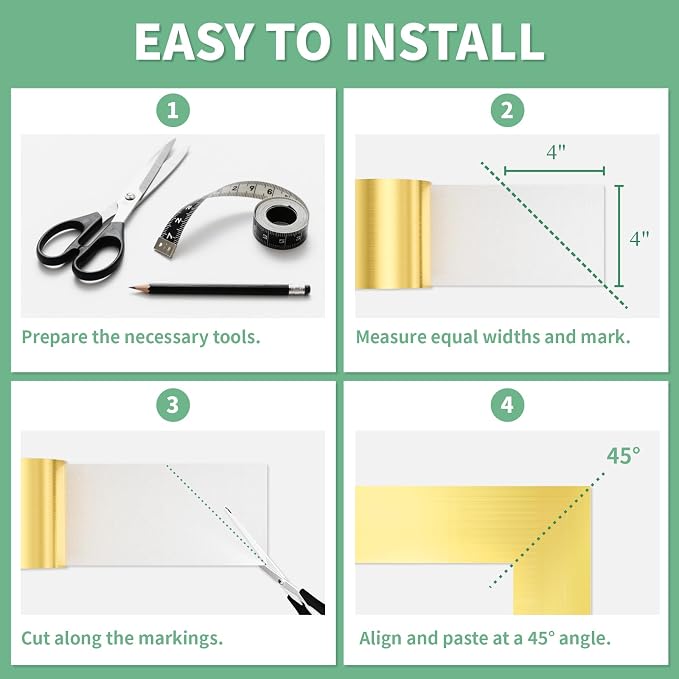 EASY TO INSTALL

1

Prepare the necessary tools.

2

4"

4"

Measure equal widths and mark.

3

Cut along the markings.

4

45°

Align and paste at a 45° angle.