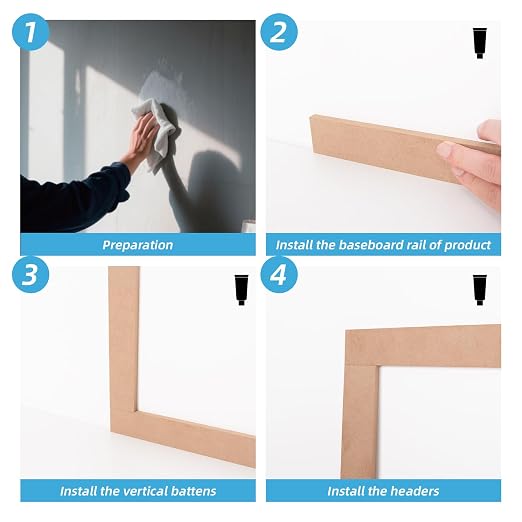 1

Preparation

2

Install the baseboard rail of product

3

Install the vertical battens

4

Install the headers