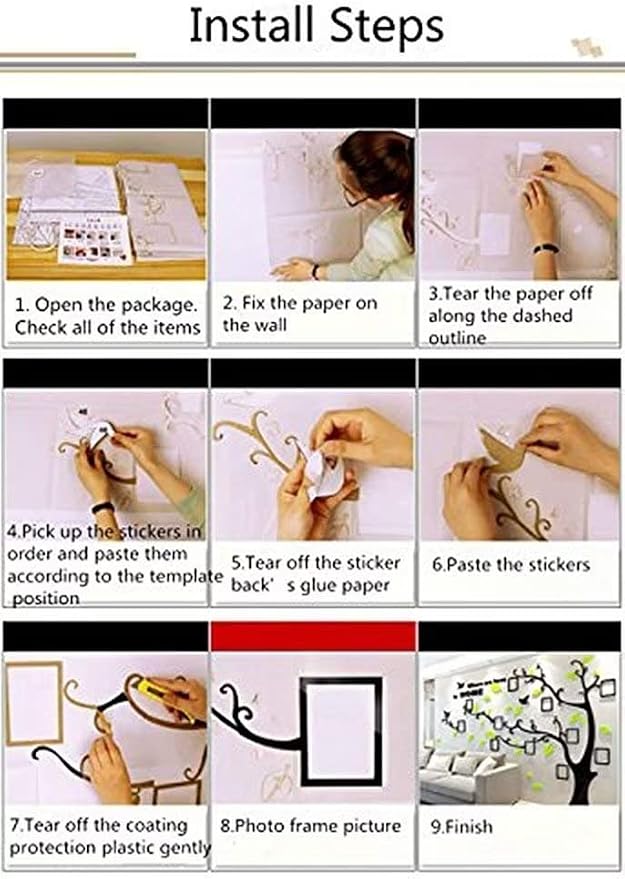 Install Steps

1. Open the package. Check all of the items

2. Fix the paper on the wall

3.Tear the paper off along the dashed outline

4.Pick up the stickers in order and paste them according to the template position

5.Tear off the sticker back' s glue paper

6.Paste the stickers

7.Tear off the coating protection plastic gently

8.Photo frame picture

9.Finish