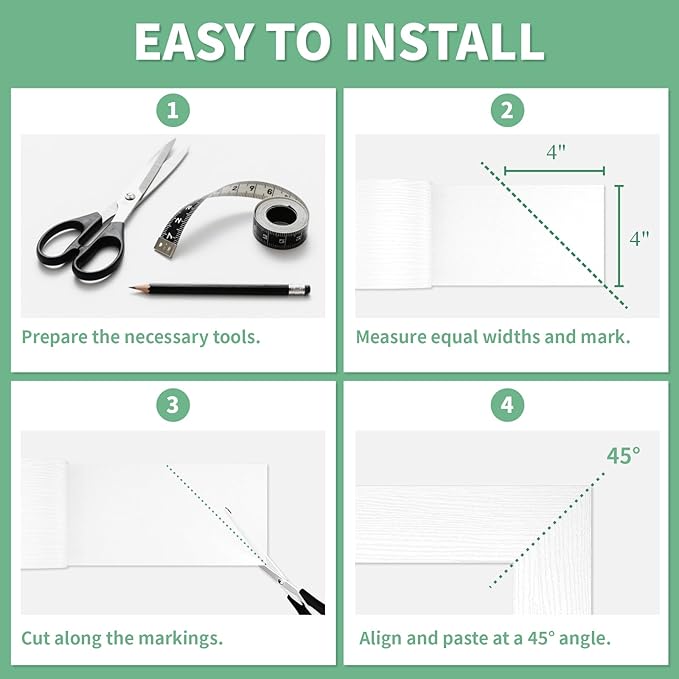 EASY TO INSTALL

1

Prepare the necessary tools.

2

4"

4"

Measure equal widths and mark.

3

Cut along the markings.

4

45°

Align and paste at a 45° angle.