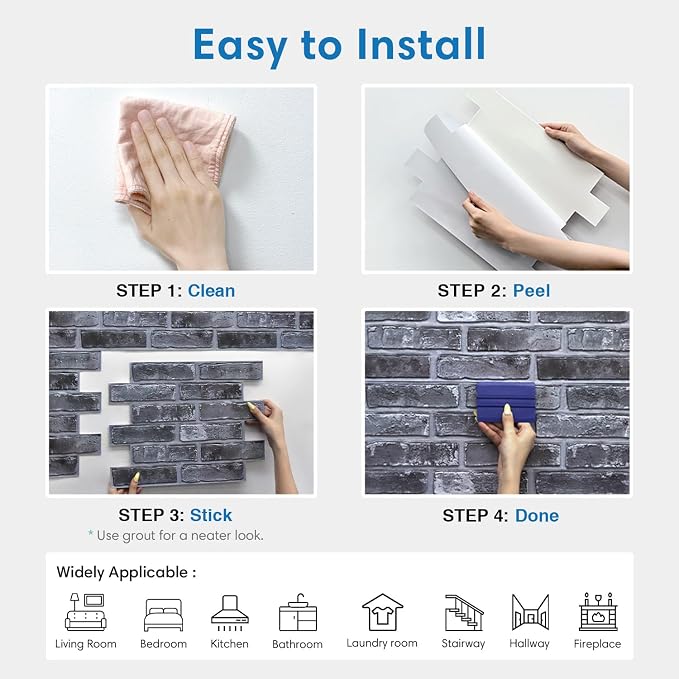 Easy to Install

STEP 1: Clean

STEP 2: Peel

STEP 3: Stick
* Use grout for a neater look.

STEP 4: Done

Widely Applicable :

Living Room
Bedroom
Kitchen
Bathroom
Laundry room
Stairway
Hallway
Fireplace