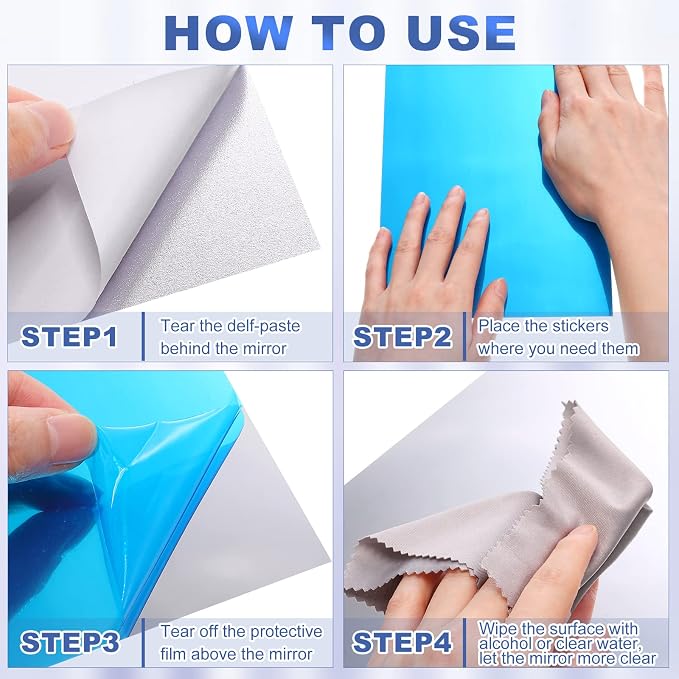 HOW TO USE

STEP1 Tear the delf-paste behind the mirror

STEP2 Place the stickers where you need them

STEP3 Tear off the protective film above the mirror

STEP4 Wipe the surface with alcohol or clear water, let the mirror more clear