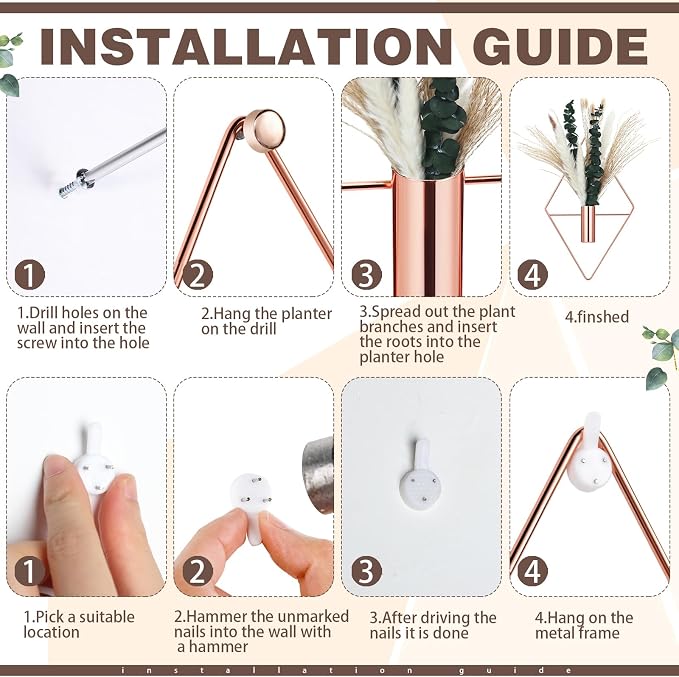 INSTALLATION GUIDE

1

1.Drill holes on the wall and insert the screw into the hole

2

2.Hang the planter on the drill

3

3.Spread out the plant branches and insert the roots into the planter hole

4

4.finshed

1

1.Pick a suitable location

2

2.Hammer the unmarked nails into the wall with a hammer

3

3.After driving the nails it is done

4

4.Hang on the metal frame

installation guide