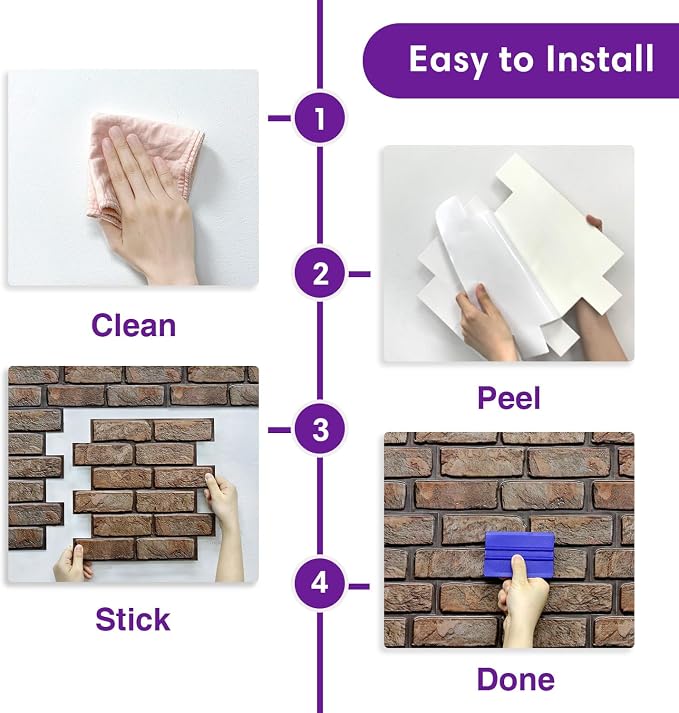 Easy to Install

1

Clean

2

Peel

3

Stick

4

Done