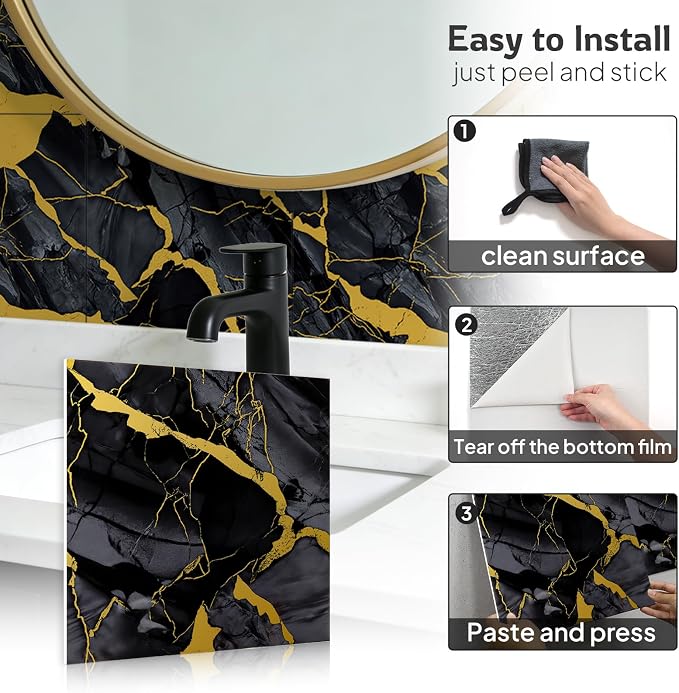 Easy to Install
just peel and stick

1
clean surface

2
Tear off the bottom film

3
Paste and press