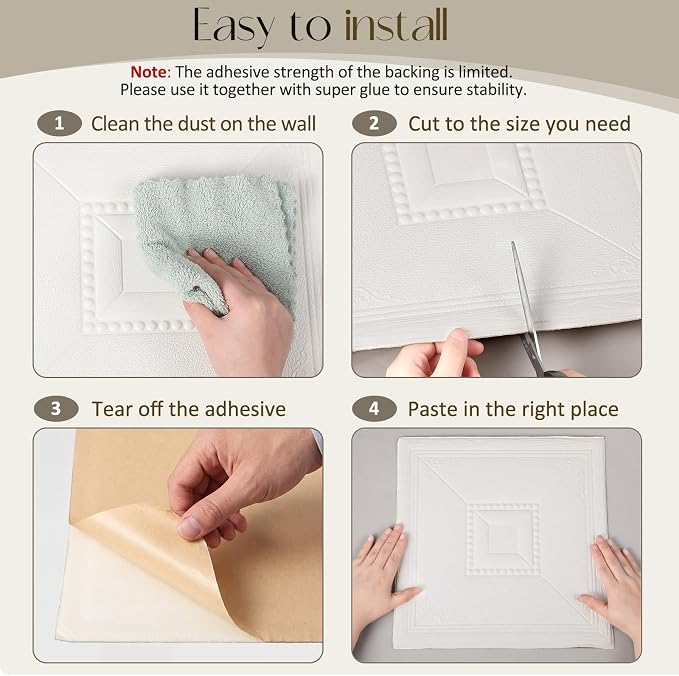 Easy to install

Note: The adhesive strength of the backing is limited. Please use it together with super glue to ensure stability.

1 Clean the dust on the wall

2 Cut to the size you need

3 Tear off the adhesive

4 Paste in the right place