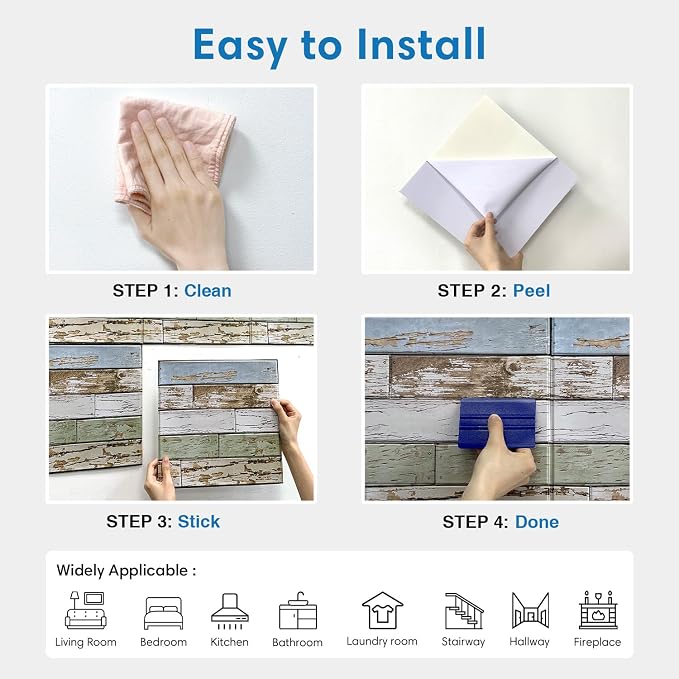 Easy to Install

STEP 1: Clean

STEP 2: Peel

STEP 3: Stick

STEP 4: Done

Widely Applicable :

Living Room
Bedroom
Kitchen
Bathroom
Laundry room
Stairway
Hallway
Fireplace