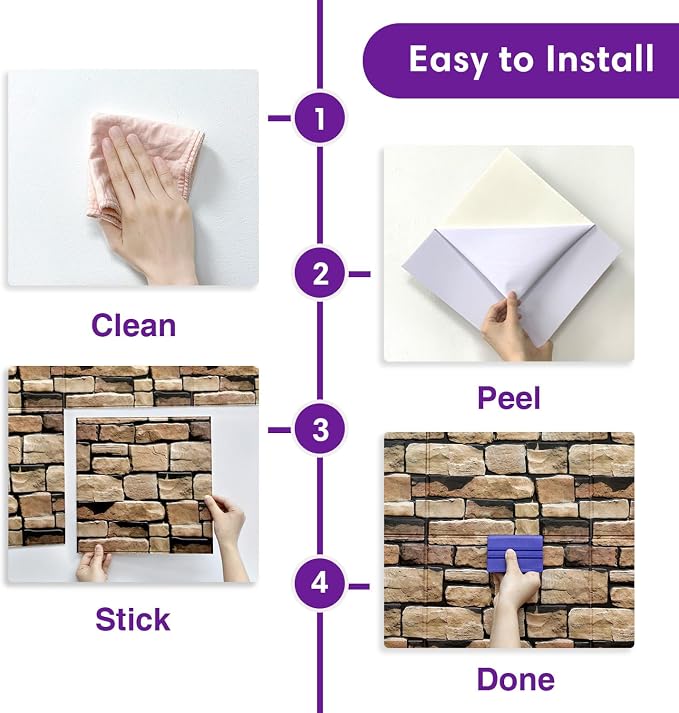 Easy to Install

1

Clean

2

Peel

3

Stick

4

Done