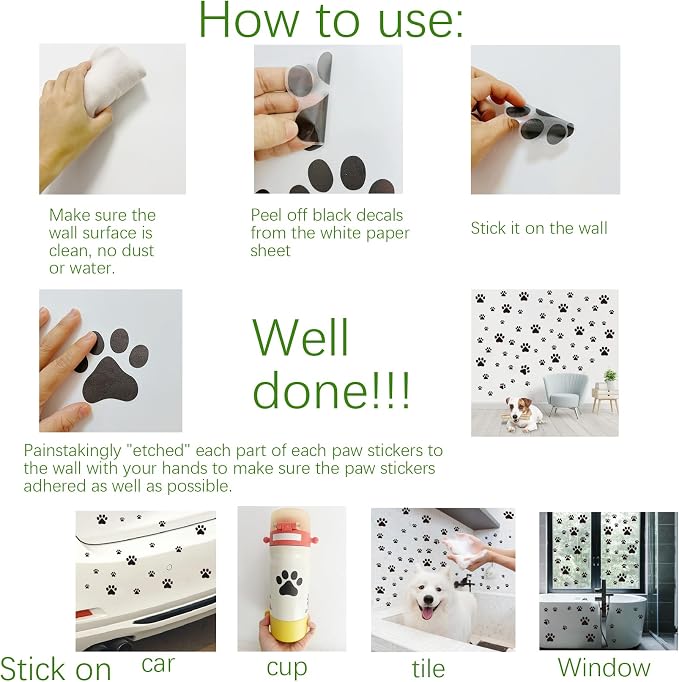 How to use:

Make sure the wall surface is clean, no dust or water.

Peel off black decals from the white paper sheet

Stick it on the wall

Well done!!!

Painstakingly "etched" each part of each paw stickers to the wall with your hands to make sure the paw stickers adhered as well as possible.

Stick on car

cup

tile

Window