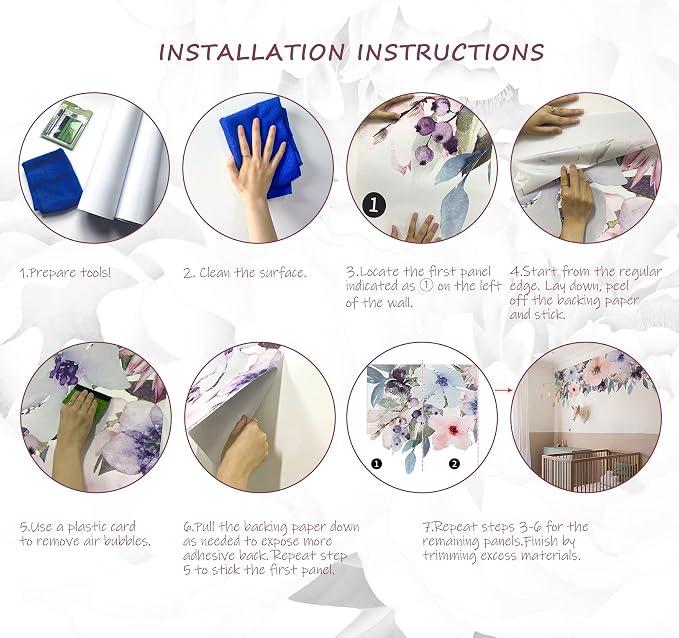 INSTALLATION INSTRUCTIONS

1

1.Prepare tools!

2. Clean the surface.

3.Locate the first panel indicated as ① on the left of the wall.

4.Start from the regular edge. Lay down, peel off the backing paper and stick.

1

2

5.Use a plastic card to remove air bubbles.

6.Pull the backing paper down as needed to expose more adhesive back.Repeat step 5 to stick the first panel.

7.Repeat steps 3-6 for the remaining panels.Finish by trimming excess materials.