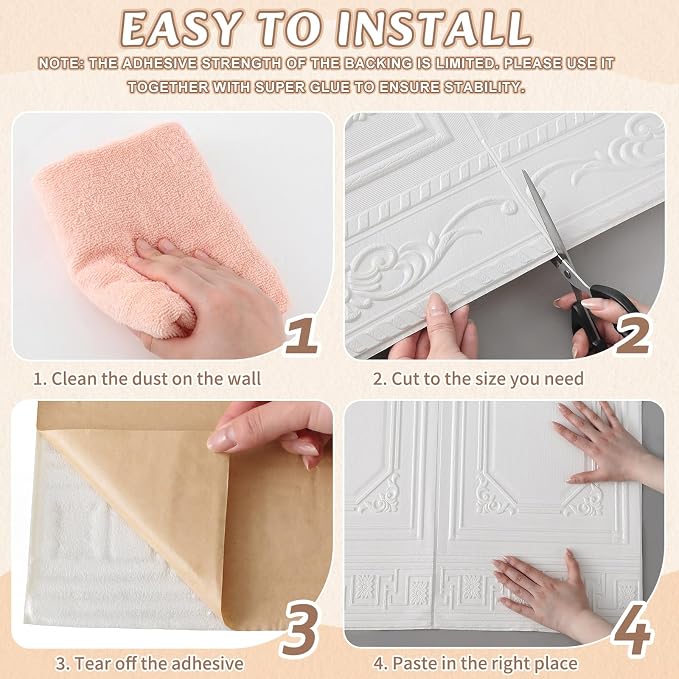 EASY TO INSTALL

NOTE: THE ADHESIVE STRENGTH OF THE BACKING IS LIMITED. PLEASE USE IT TOGETHER WITH SUPER GLUE TO ENSURE STABILITY.

1

1. Clean the dust on the wall

2

2. Cut to the size you need

3

3. Tear off the adhesive

4

4. Paste in the right place