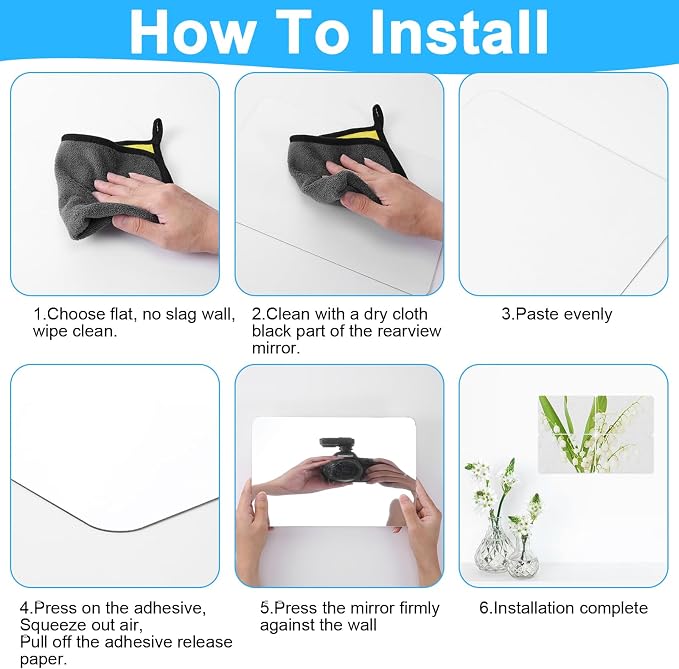 How To Install

1.Choose flat, no slag wall, wipe clean.

2.Clean with a dry cloth black part of the rearview mirror.

3.Paste evenly

4.Press on the adhesive, Squeeze out air, Pull off the adhesive release paper.

5.Press the mirror firmly against the wall

6.Installation complete