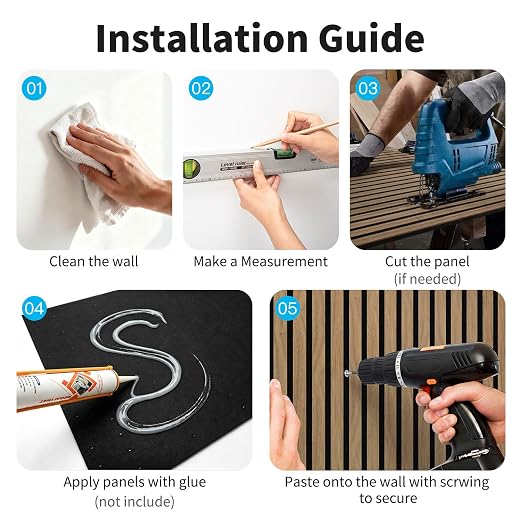 Installation Guide

01

Clean the wall

02

Level ruler

Make a Measurement

03

Cut the panel
(if needed)

04

Apply panels with glue
(not include)

05

Paste onto the wall with scrwing to secure