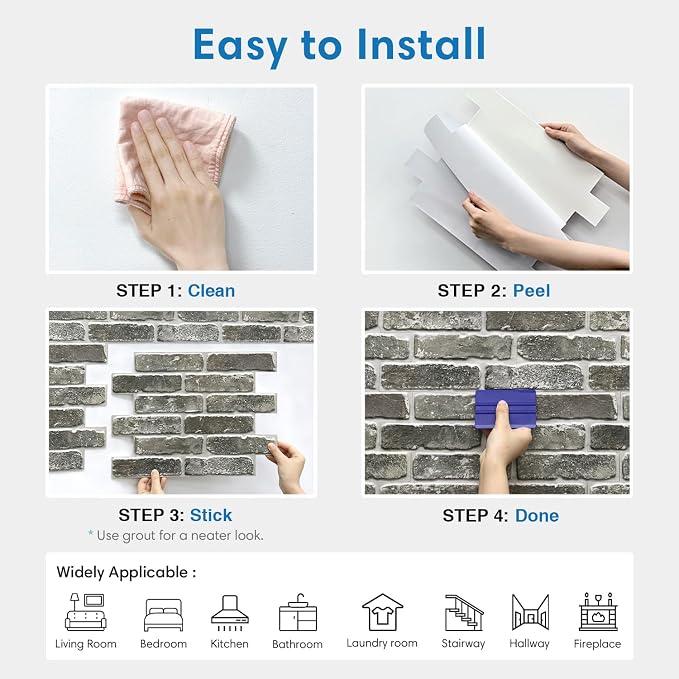 Easy to Install

STEP 1: Clean

STEP 2: Peel

STEP 3: Stick
* Use grout for a neater look.

STEP 4: Done

Widely Applicable :

Living Room
Bedroom
Kitchen
Bathroom
Laundry room
Stairway
Hallway
Fireplace